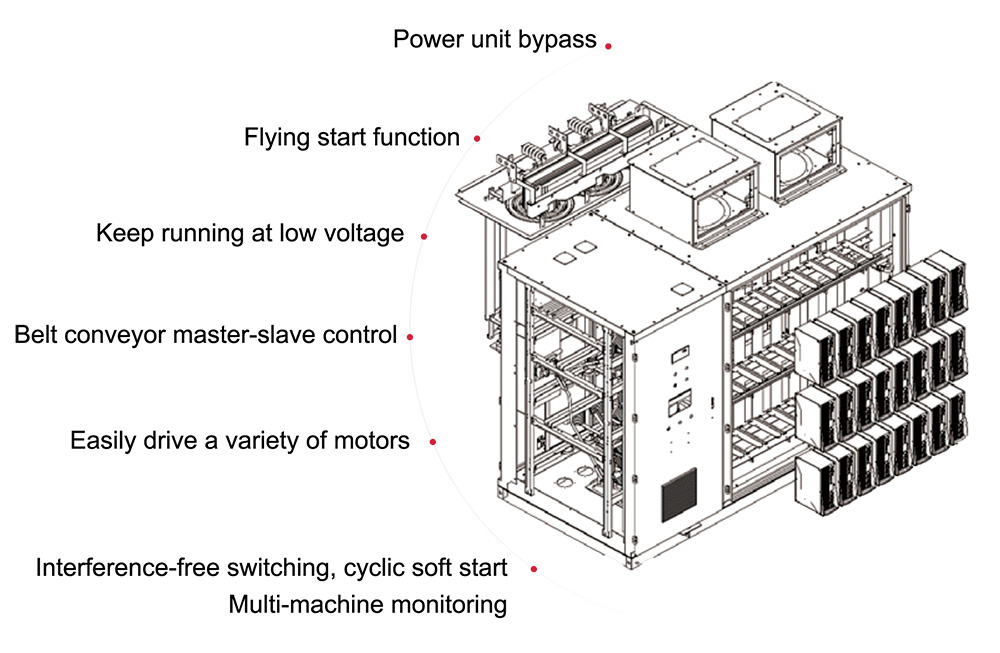 Power unit bypass

Flying start function

Keep running at low voltage

Belt conveyor master-slave control

Easily drive a variety of motors

Interference-free switching, cyclic soft start
Multi-machine monitoring